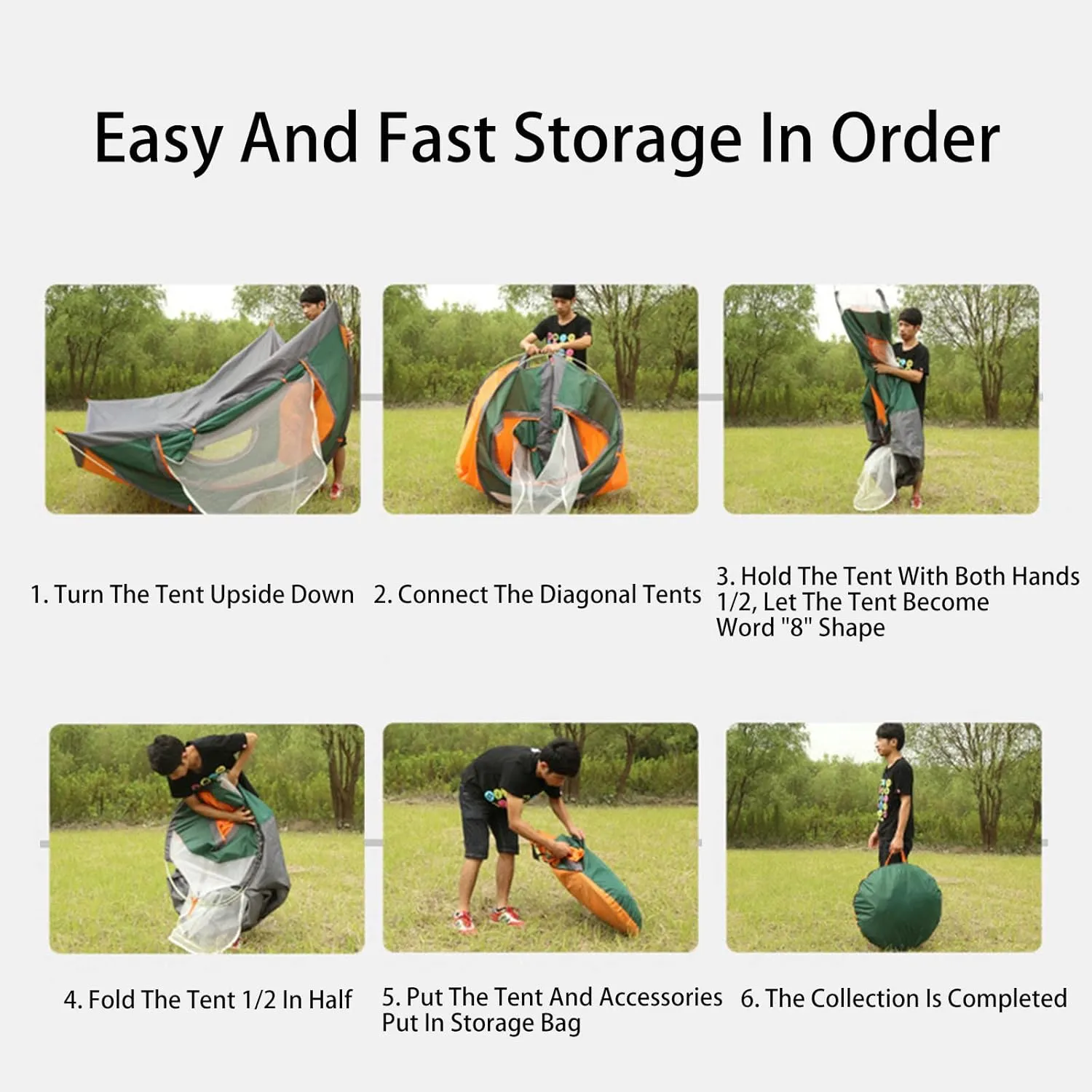 Easy And Fast Storage In Order

1. Turn The Tent Upside Down

2. Connect The Diagonal Tents

3. Hold The Tent With Both Hands 1/2, Let The Tent Become Word "8" Shape

4. Fold The Tent 1/2 In Half

5. Put The Tent And Accessories Put In Storage Bag

6. The Collection Is Completed