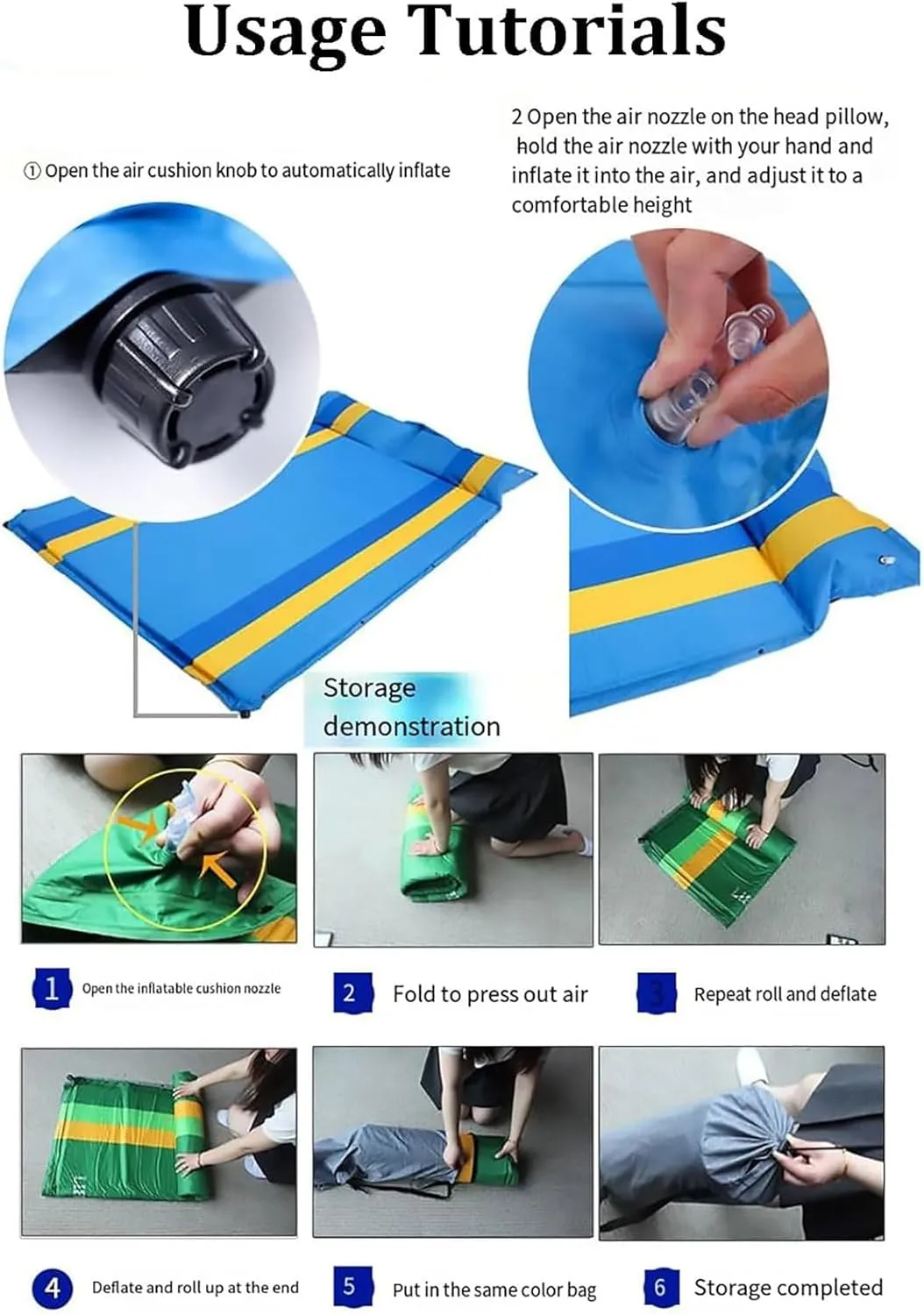 Usage Tutorials

① Open the air cushion knob to automatically inflate

2 Open the air nozzle on the head pillow, hold the air nozzle with your hand and inflate it into the air, and adjust it to a comfortable height

Storage demonstration

1 Open the inflatable cushion nozzle

2 Fold to press out air

3 Repeat roll and deflate

4 Deflate and roll up at the end

5 Put in the same color bag

6 Storage completed