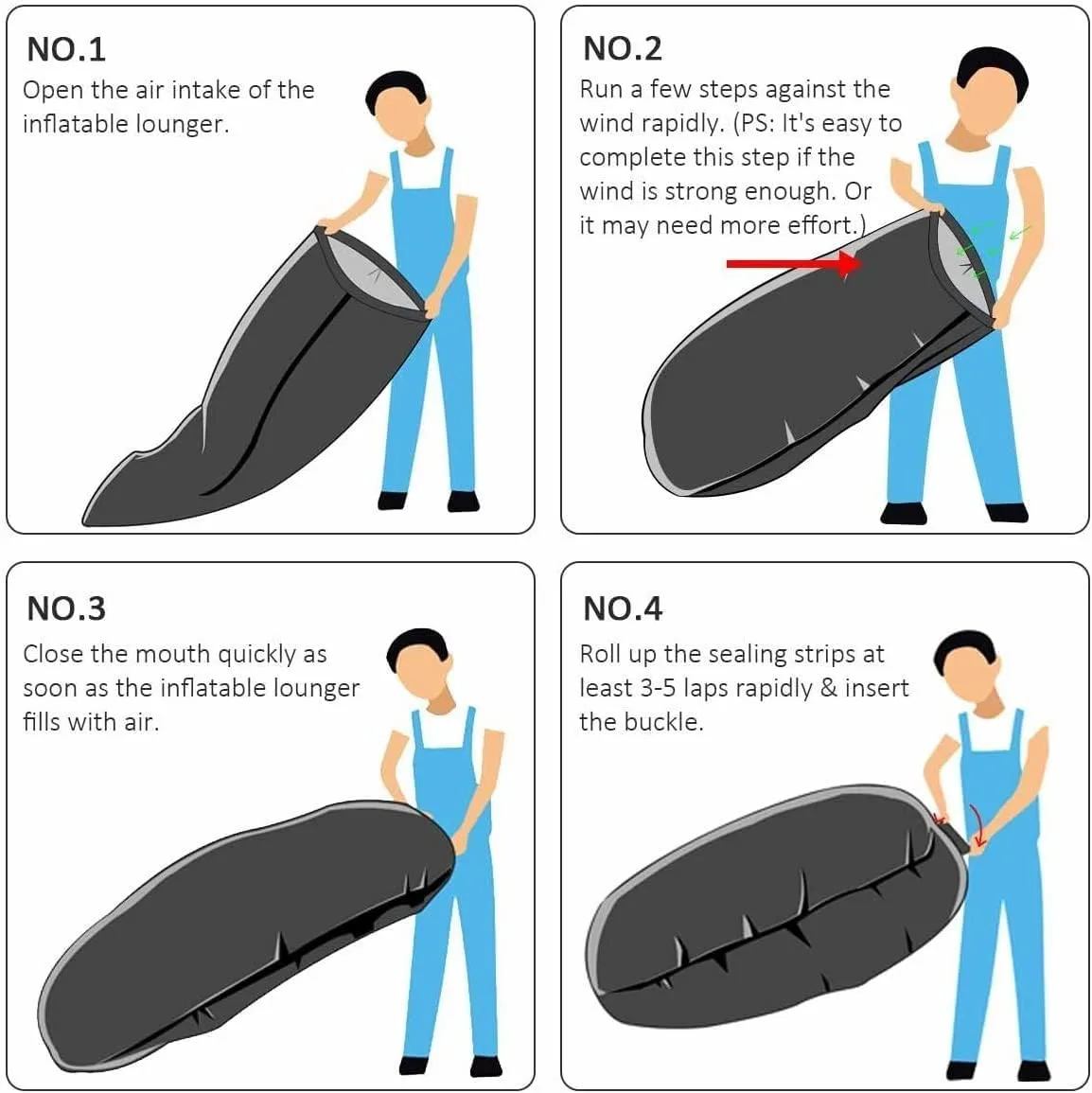 NO.1
Open the air intake of the inflatable lounger.

NO.2
Run a few steps against the wind rapidly. (PS: It's easy to complete this step if the wind is strong enough. Or it may need more effort.)

NO.3
Close the mouth quickly as soon as the inflatable lounger fills with air.

NO.4
Roll up the sealing strips at least 3-5 laps rapidly & insert the buckle.