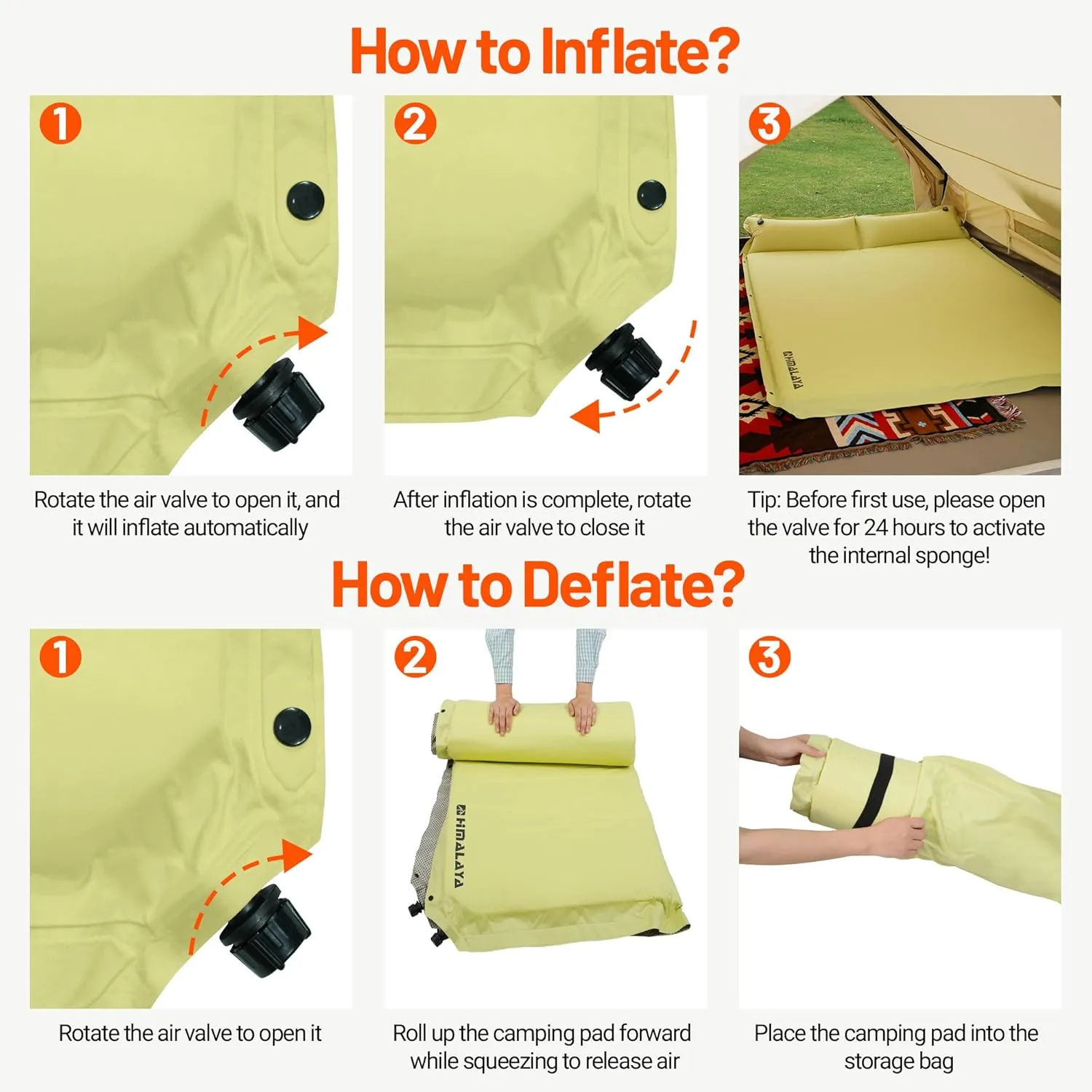 How to Inflate?

1

Rotate the air valve to open it, and it will inflate automatically

2

After inflation is complete, rotate the air valve to close it

3

HIMALAYA

Tip: Before first use, please open the valve for 24 hours to activate the internal sponge!

How to Deflate?

1

Rotate the air valve to open it

2

HIMALAYA

Roll up the camping pad forward while squeezing to release air

3

Place the camping pad into the storage bag