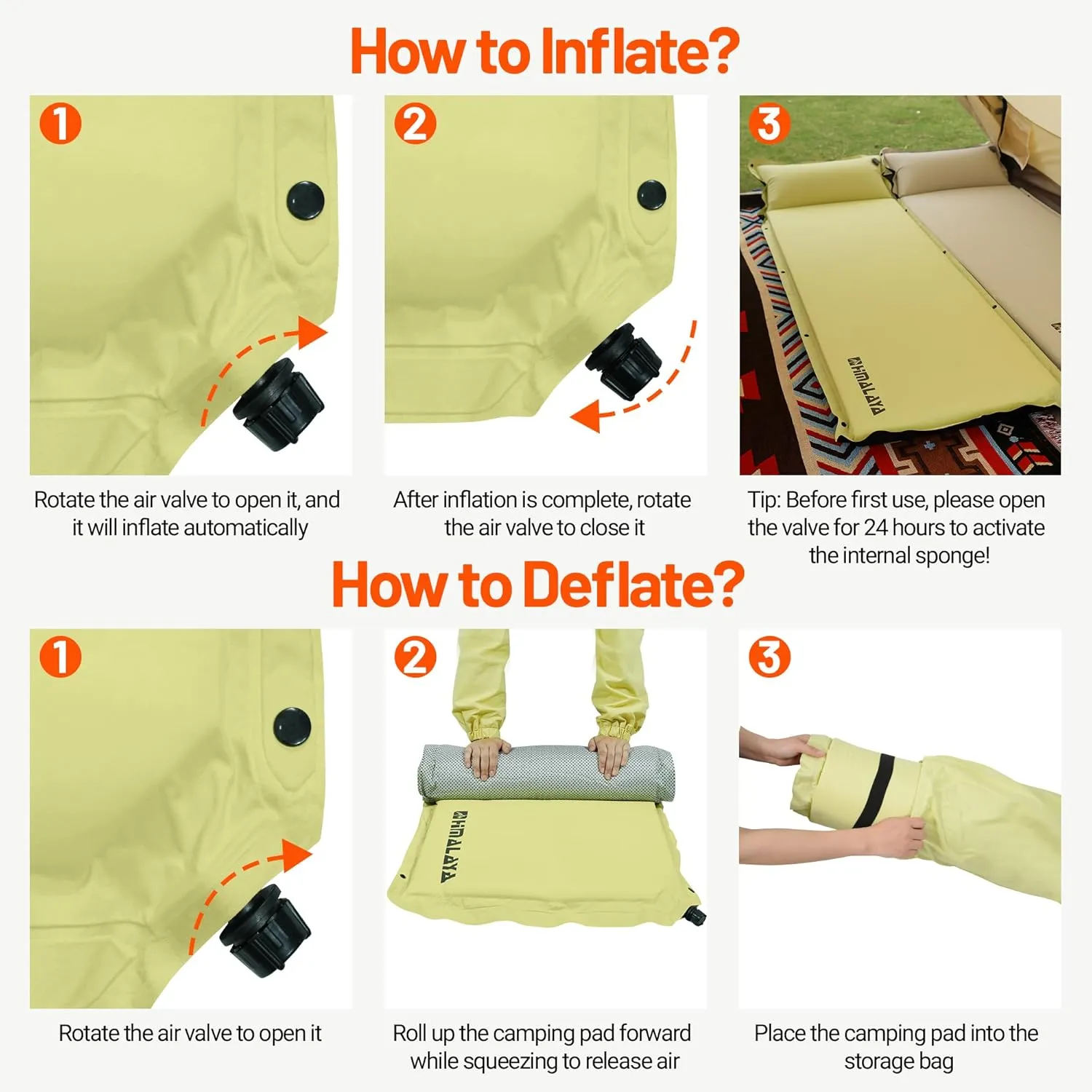 How to Inflate?

1

Rotate the air valve to open it, and it will inflate automatically

2

After inflation is complete, rotate the air valve to close it

3

HIMALAYA

Tip: Before first use, please open the valve for 24 hours to activate the internal sponge!

How to Deflate?

1

Rotate the air valve to open it

2

HIMALAYA

Roll up the camping pad forward while squeezing to release air

3

Place the camping pad into the storage bag