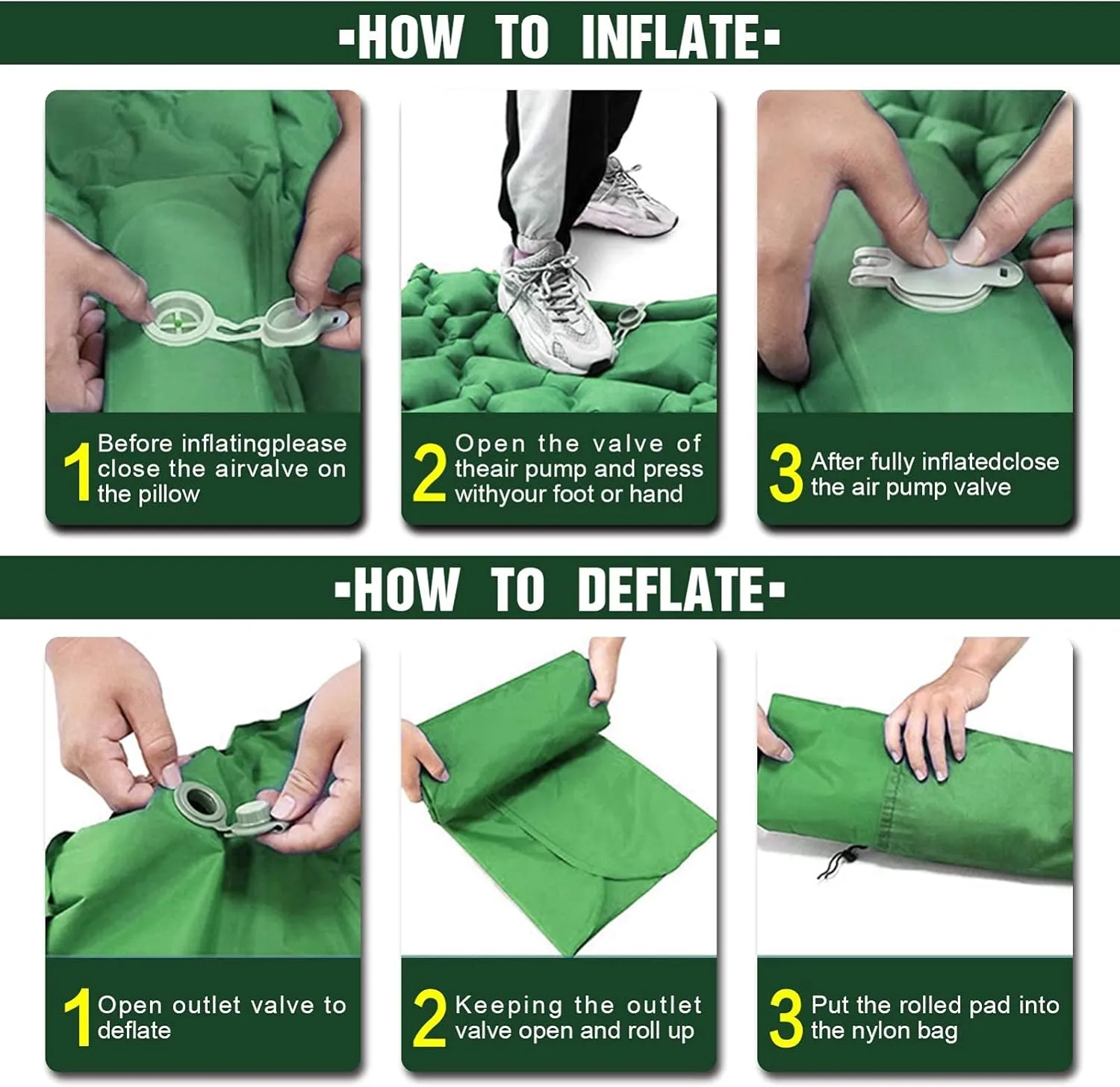 -HOW TO INFLATE-

1 Before inflatingplease close the airvalve on the pillow

2 Open the valve of theair pump and press withyour foot or hand

3 After fully inflatedclose the air pump valve

-HOW TO DEFLATE-

1 Open outlet valve to deflate

2 Keeping the outlet valve open and roll up

3 Put the rolled pad into the nylon bag