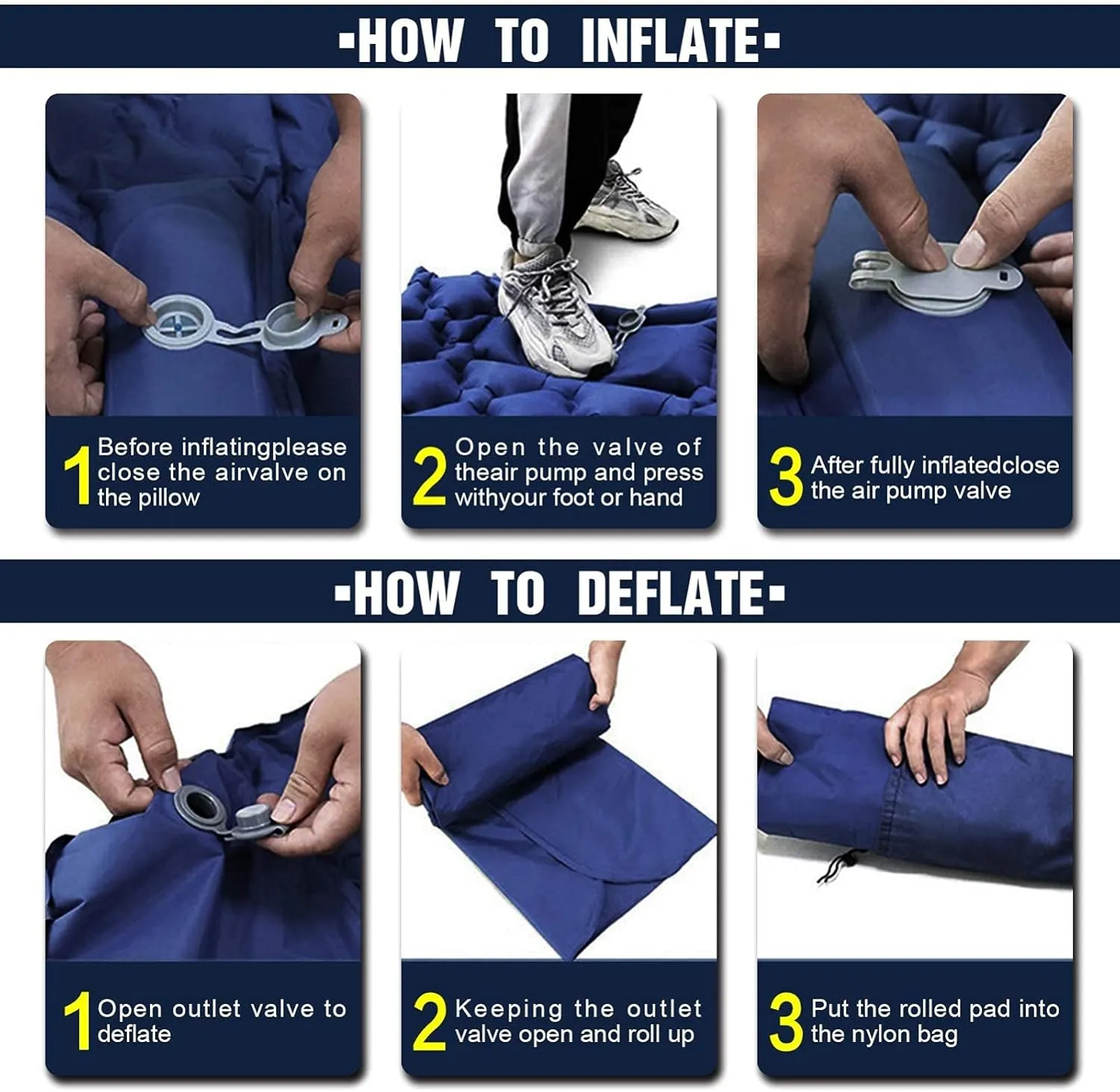 -HOW TO INFLATE-

1 Before inflatingplease close the airvalve on the pillow

2 Open the valve of theair pump and press withyour foot or hand

3 After fully inflatedclose the air pump valve

-HOW TO DEFLATE-

1 Open outlet valve to deflate

2 Keeping the outlet valve open and roll up

3 Put the rolled pad into the nylon bag