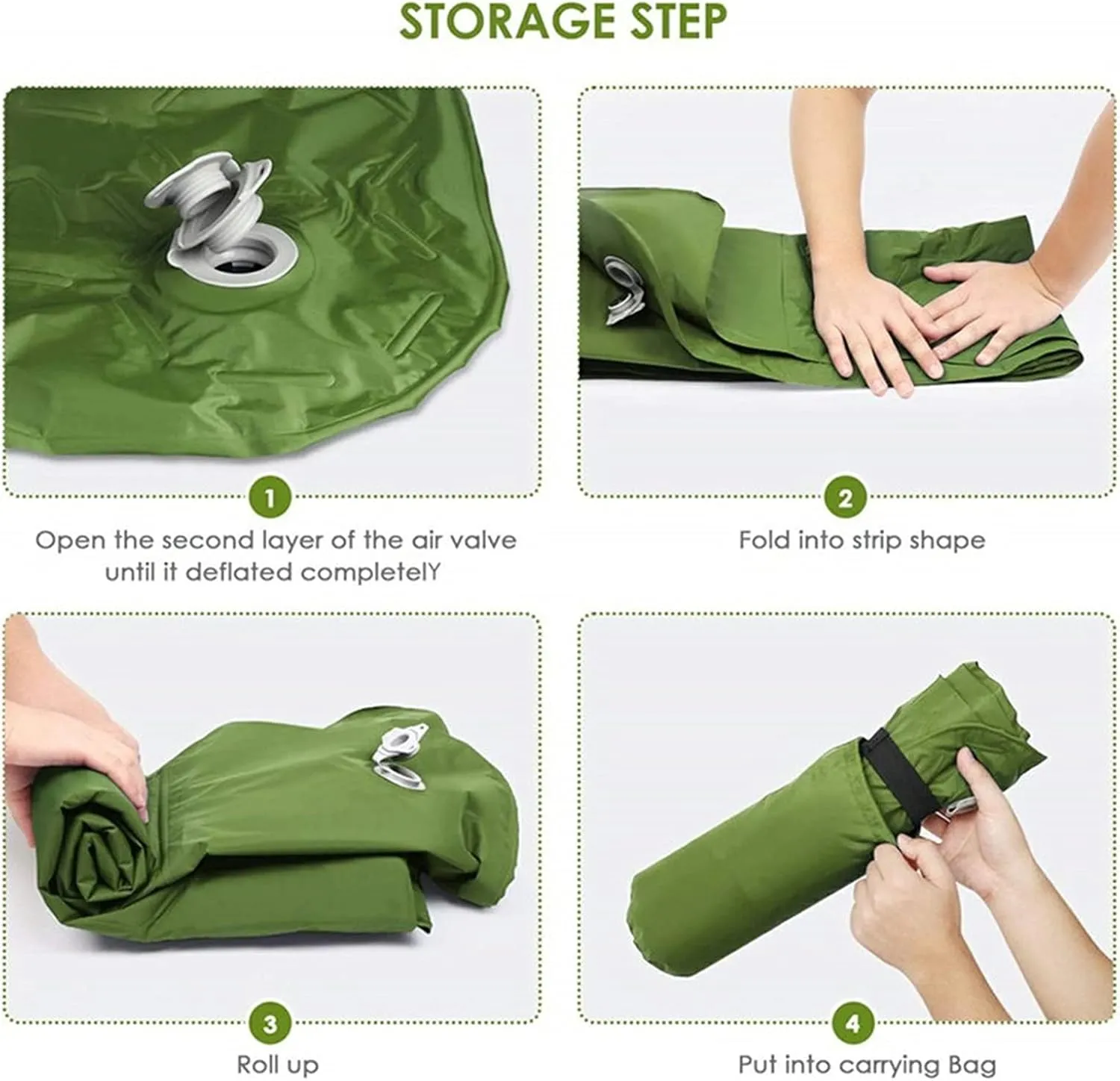 STORAGE STEP

1

Open the second layer of the air valve until it deflated completelY

2

Fold into strip shape

3

Roll up

4

Put into carrying Bag