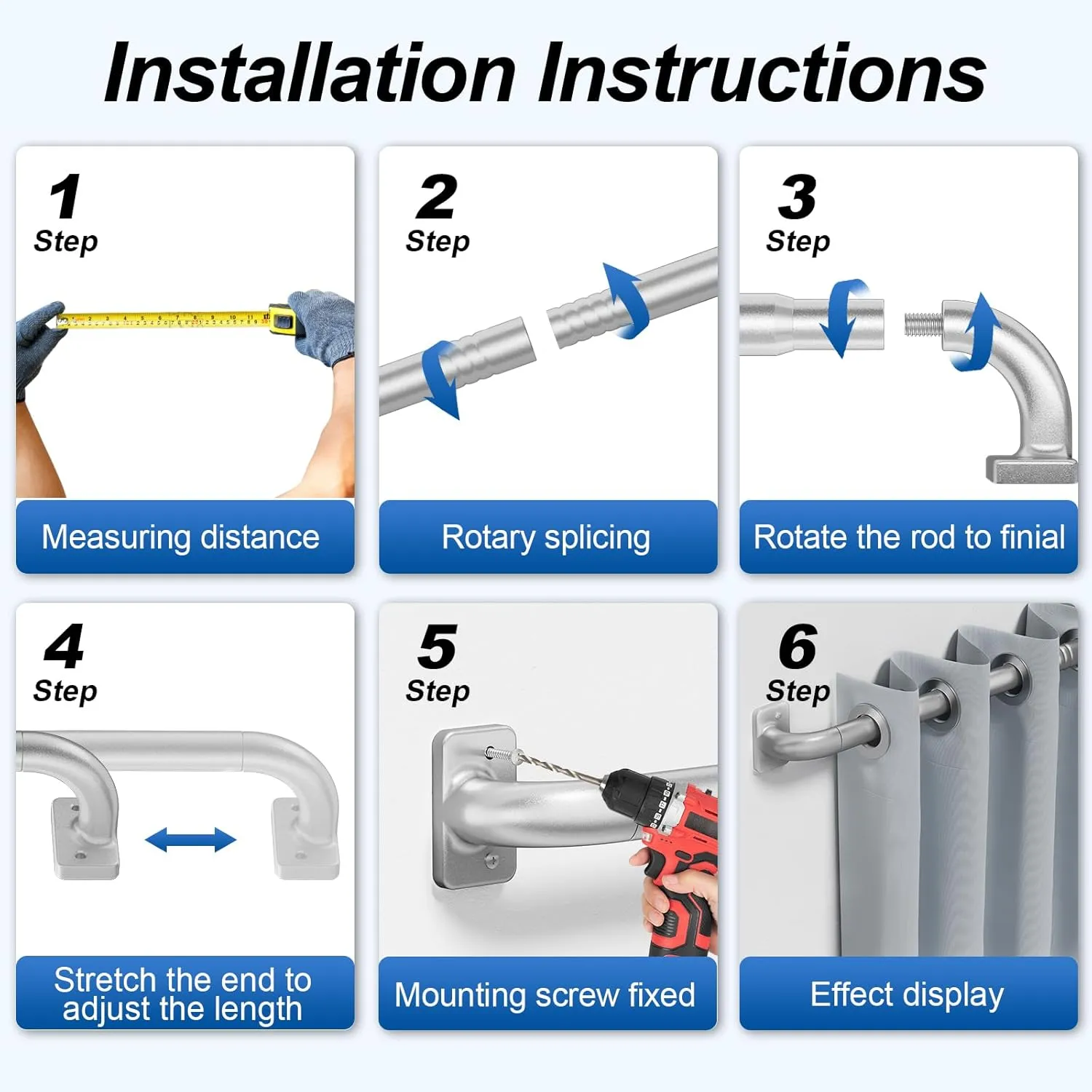 Installation Instructions

1
Step

Measuring distance

2
Step

Rotary splicing

3
Step

Rotate the rod to finial

4
Step

Stretch the end to adjust the length

5
Step

Mounting screw fixed

6
Step

Effect display