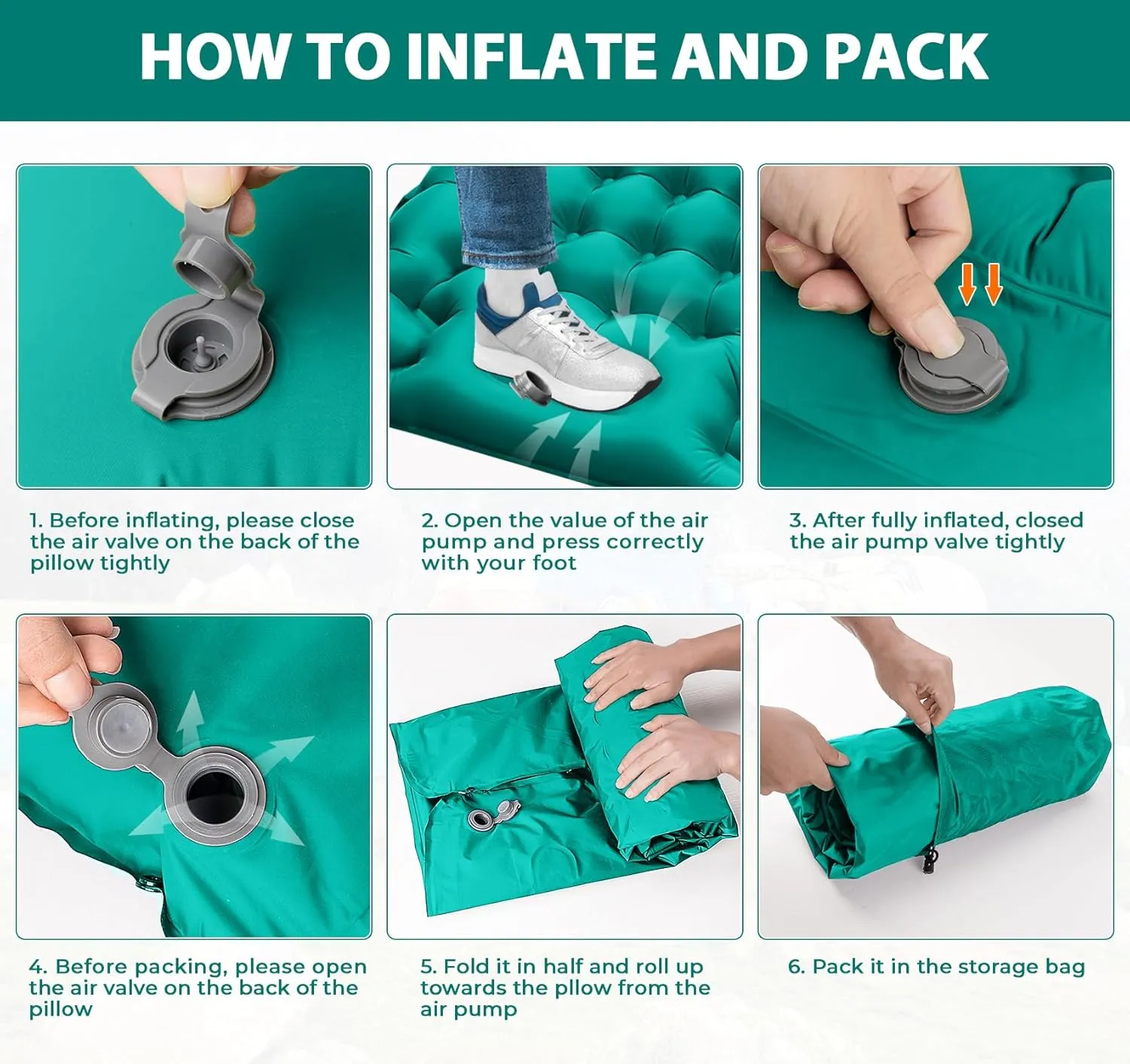 HOW TO INFLATE AND PACK

1. Before inflating, please close the air valve on the back of the pillow tightly

2. Open the value of the air pump and press correctly with your foot

3. After fully inflated, closed the air pump valve tightly

4. Before packing, please open the air valve on the back of the pillow

5. Fold it in half and roll up towards the pllow from the air pump

6. Pack it in the storage bag