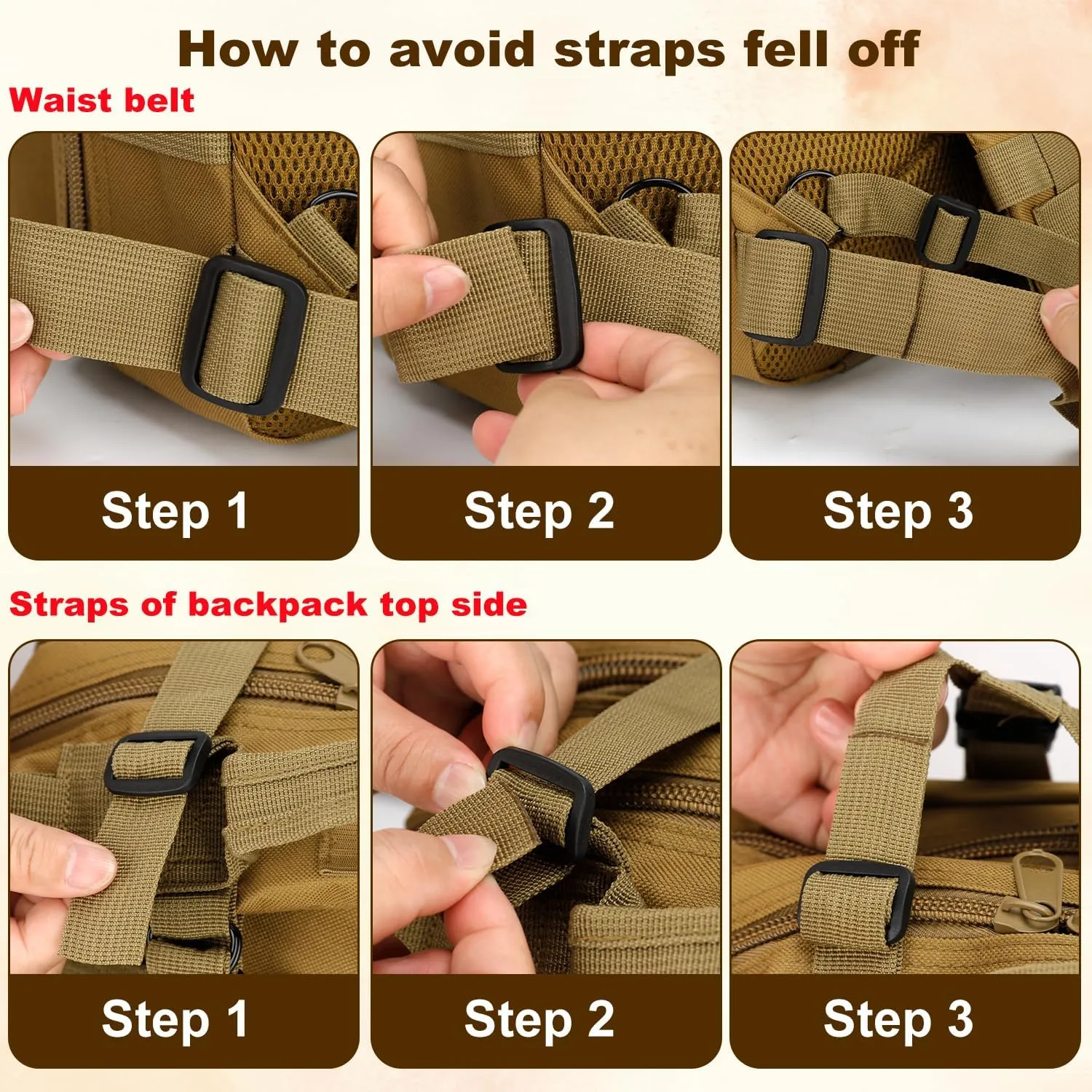 How to avoid straps fell off

Waist belt

Step 1

Step 2

Step 3

Straps of backpack top side

Step 1

Step 2

Step 3