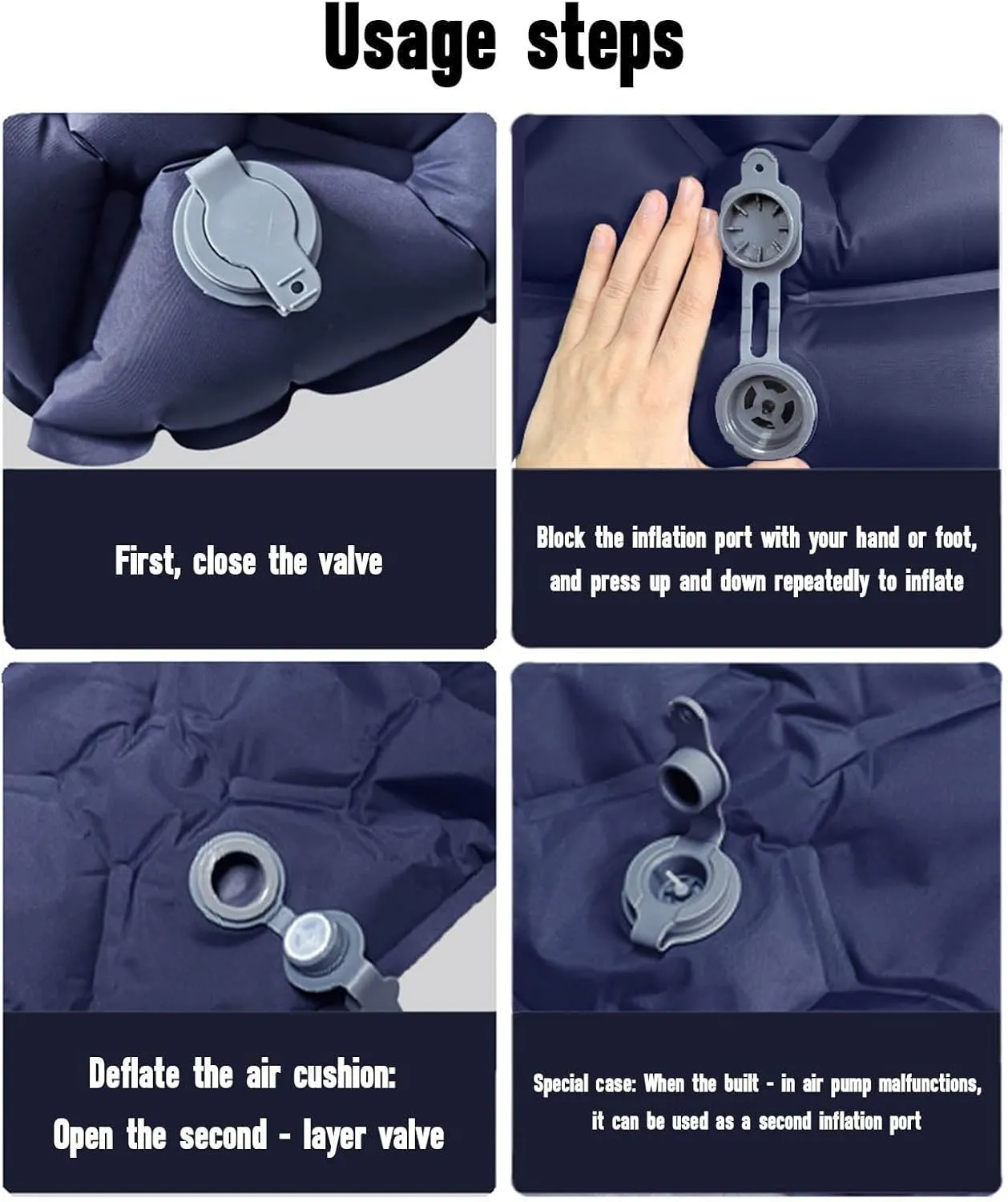 Usage steps

First, close the valve

Block the inflation port with your hand or foot, and press up and down repeatedly to inflate

Deflate the air cushion: Open the second - layer valve

Special case: When the built - in air pump malfunctions, it can be used as a second inflation port